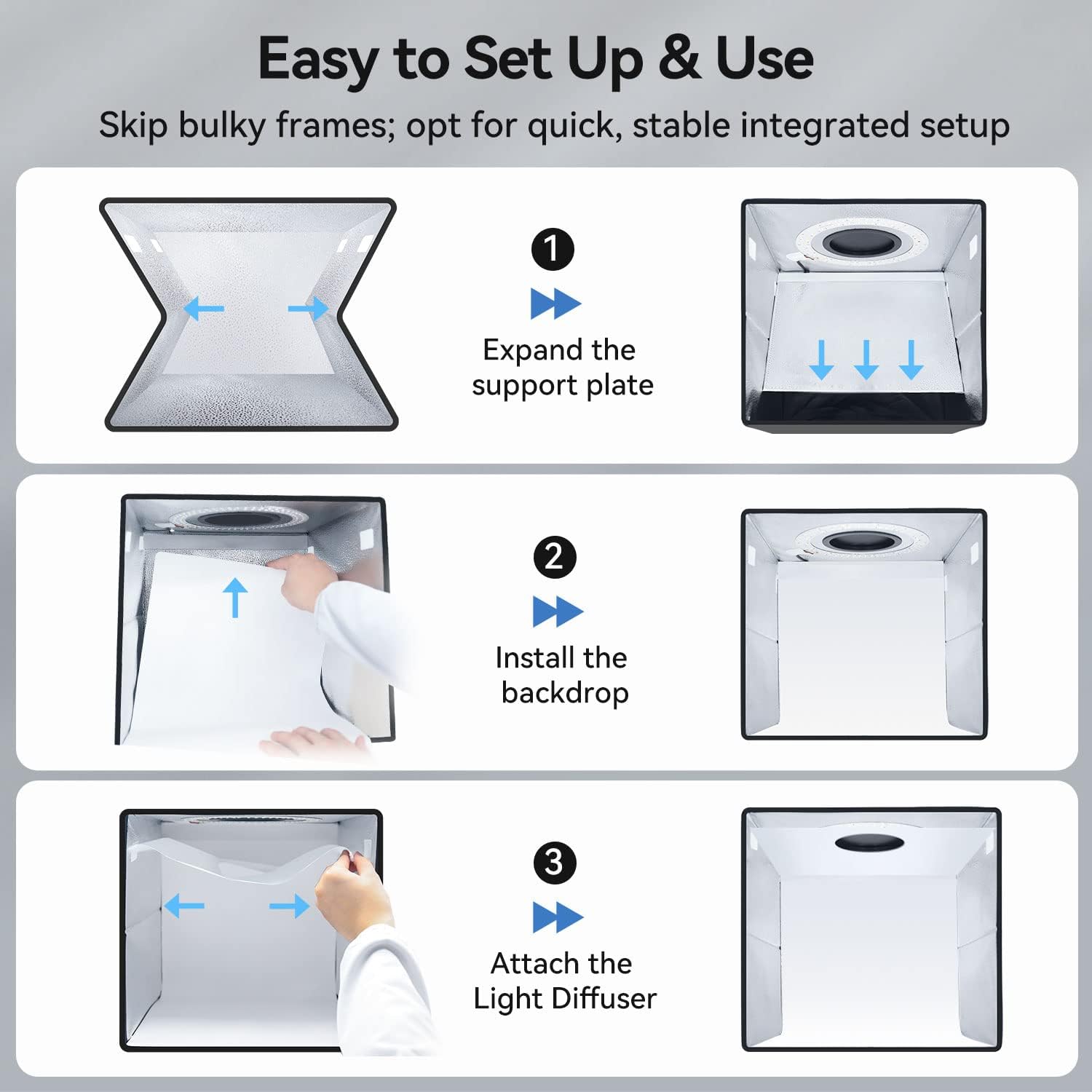 Easy to Set Up & Use

Skip bulky frames; opt for quick, stable integrated setup

1

Expand the support plate

2

Install the backdrop

3

Attach the Light Diffuser